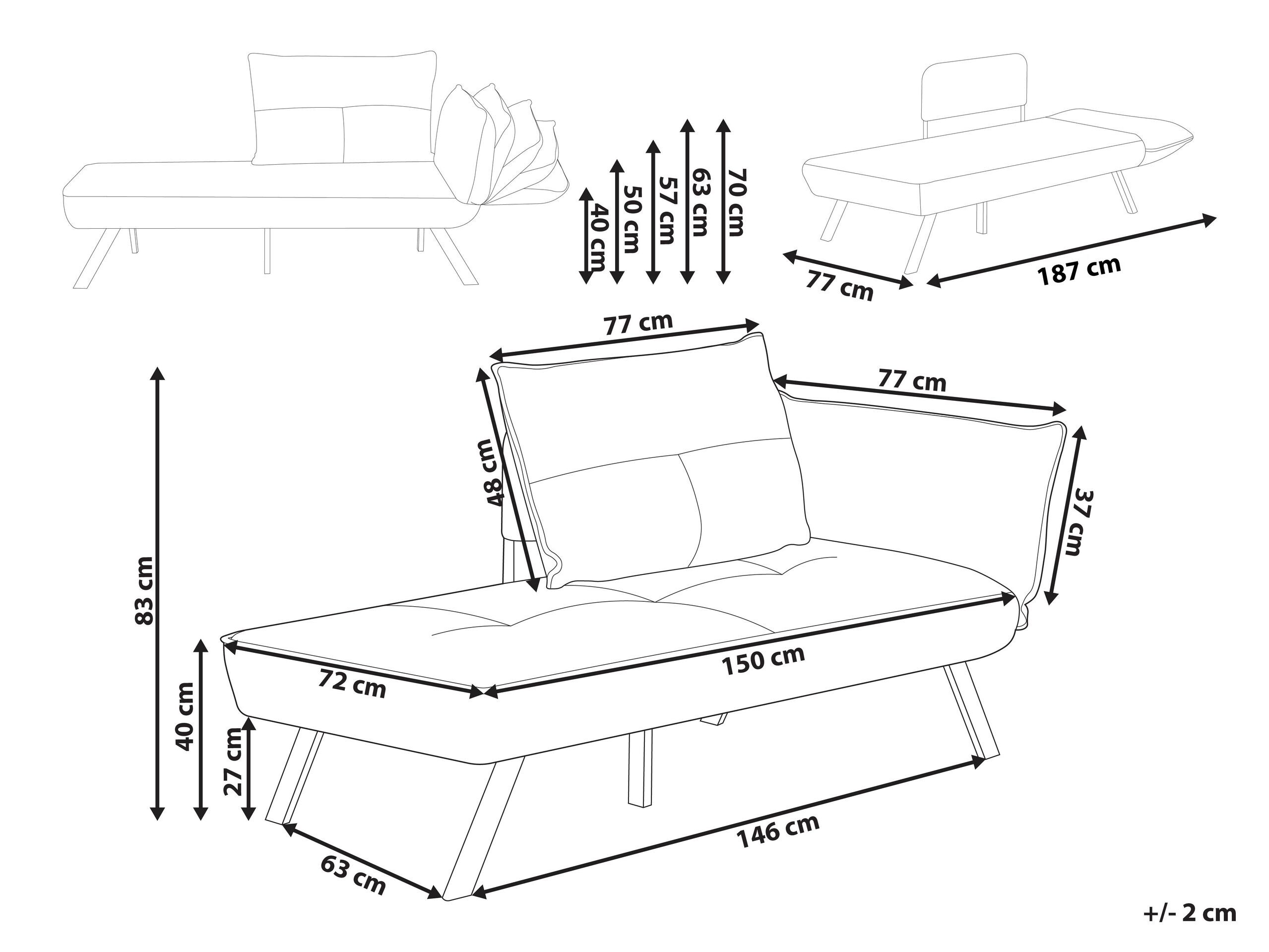 40 cm
50 cm
57 cm
63 cm
70 cm

77 cm
187 cm

77 cm
77 cm
48 cm
37 cm
83 cm
40 cm
27 cm
72 cm
150 cm
63 cm
146 cm

+/- 2 cm