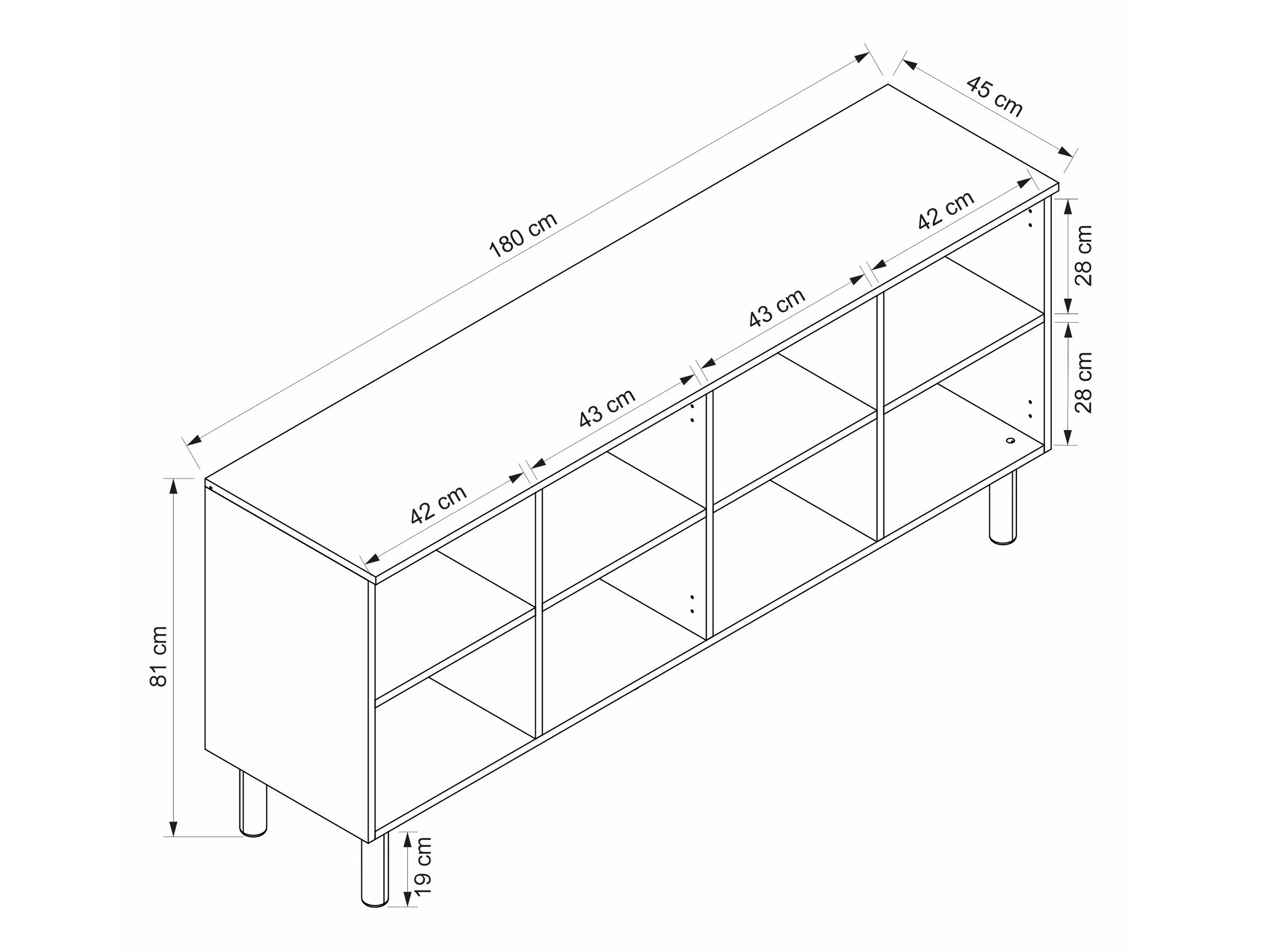 180 cm

45 cm

42 cm

43 cm

43 cm

42 cm

28 cm

28 cm

81 cm

19 cm