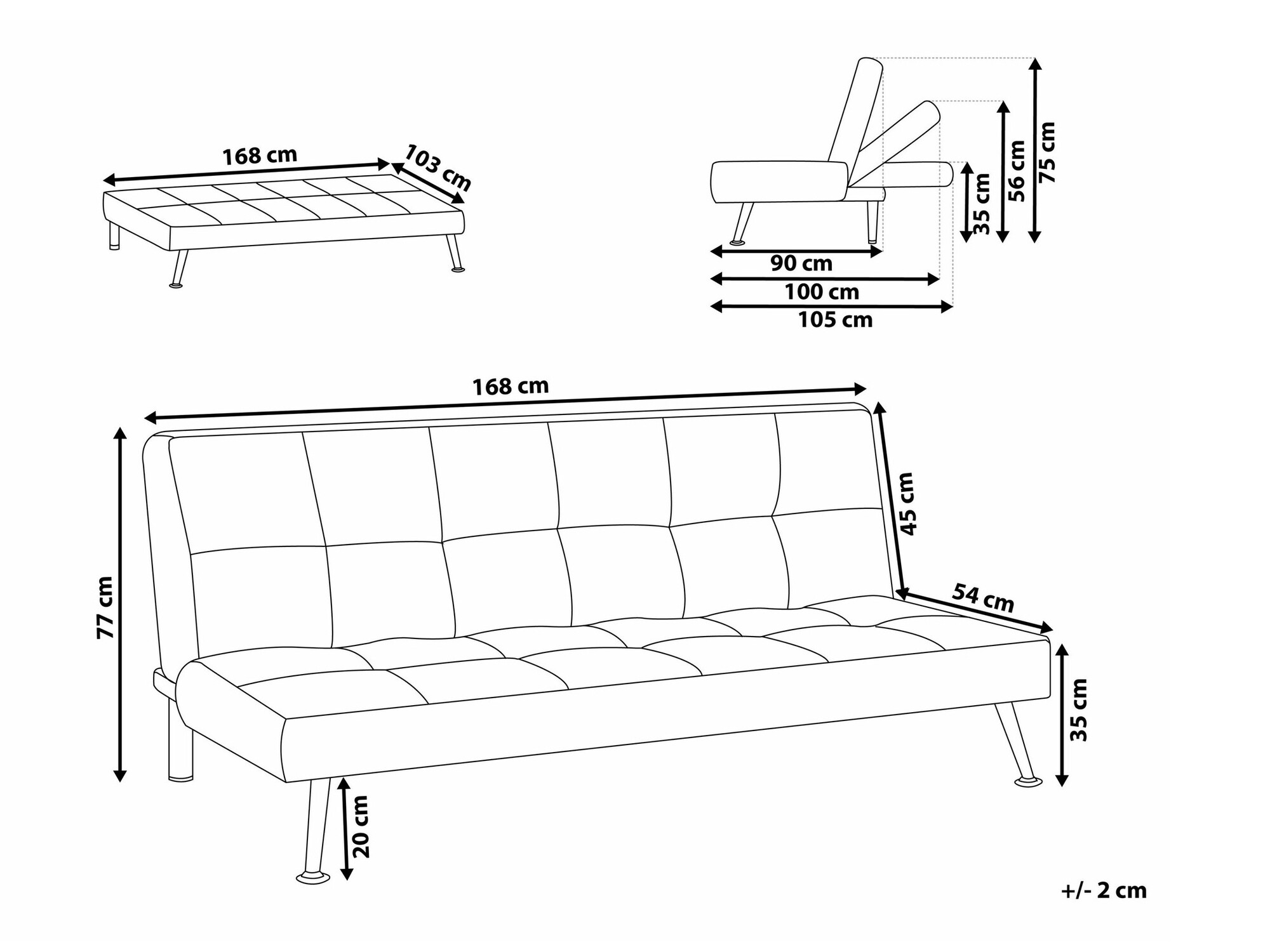 168 cm
103 cm

35 cm
56 cm
75 cm
90 cm
100 cm
105 cm

168 cm
77 cm
45 cm
54 cm
35 cm
20 cm

+/- 2 cm