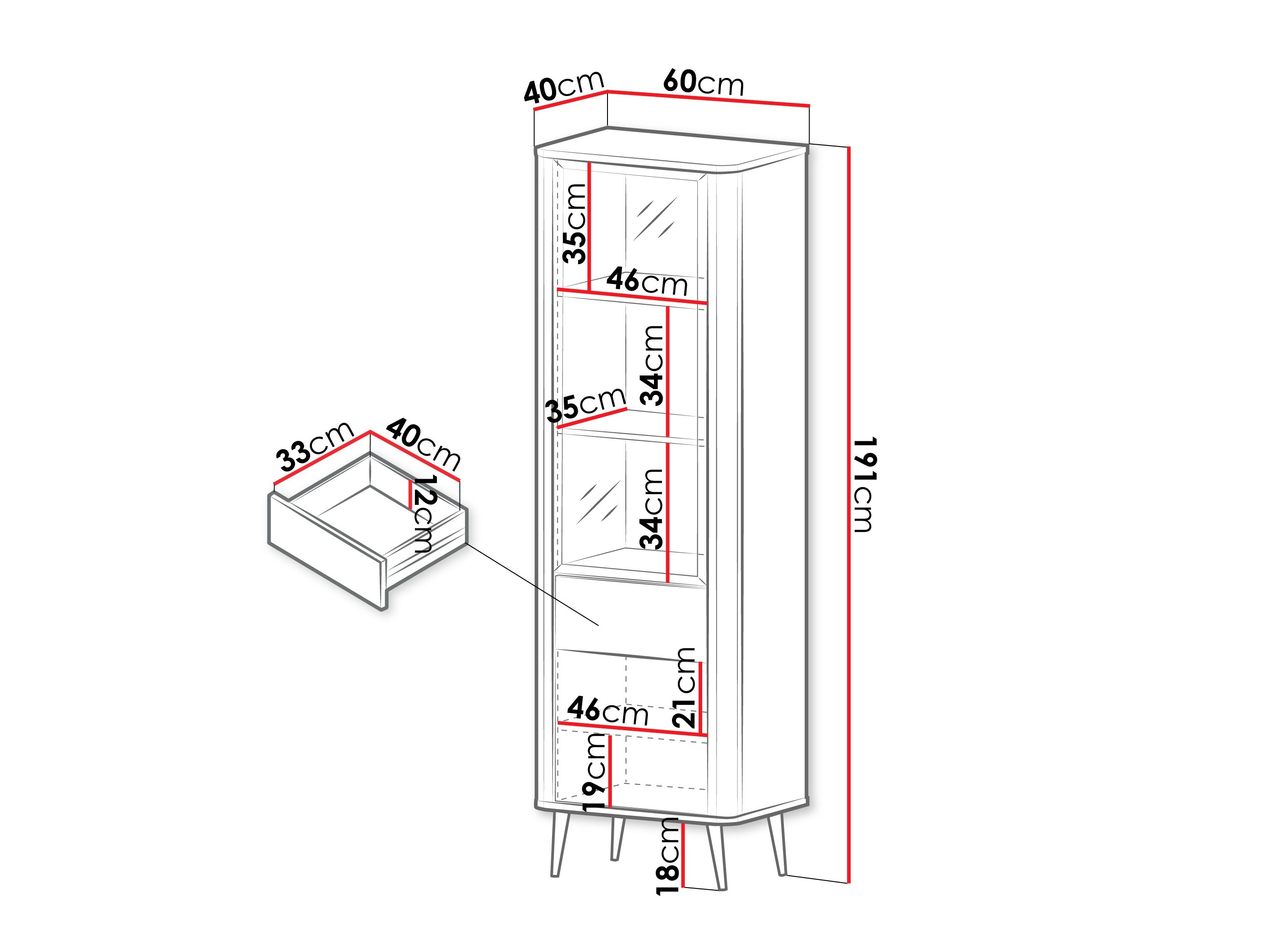 40cm
60cm
35cm
46cm
34cm
35cm
34cm
191cm
33cm
40cm
12cm
21cm
46cm
19cm
18cm