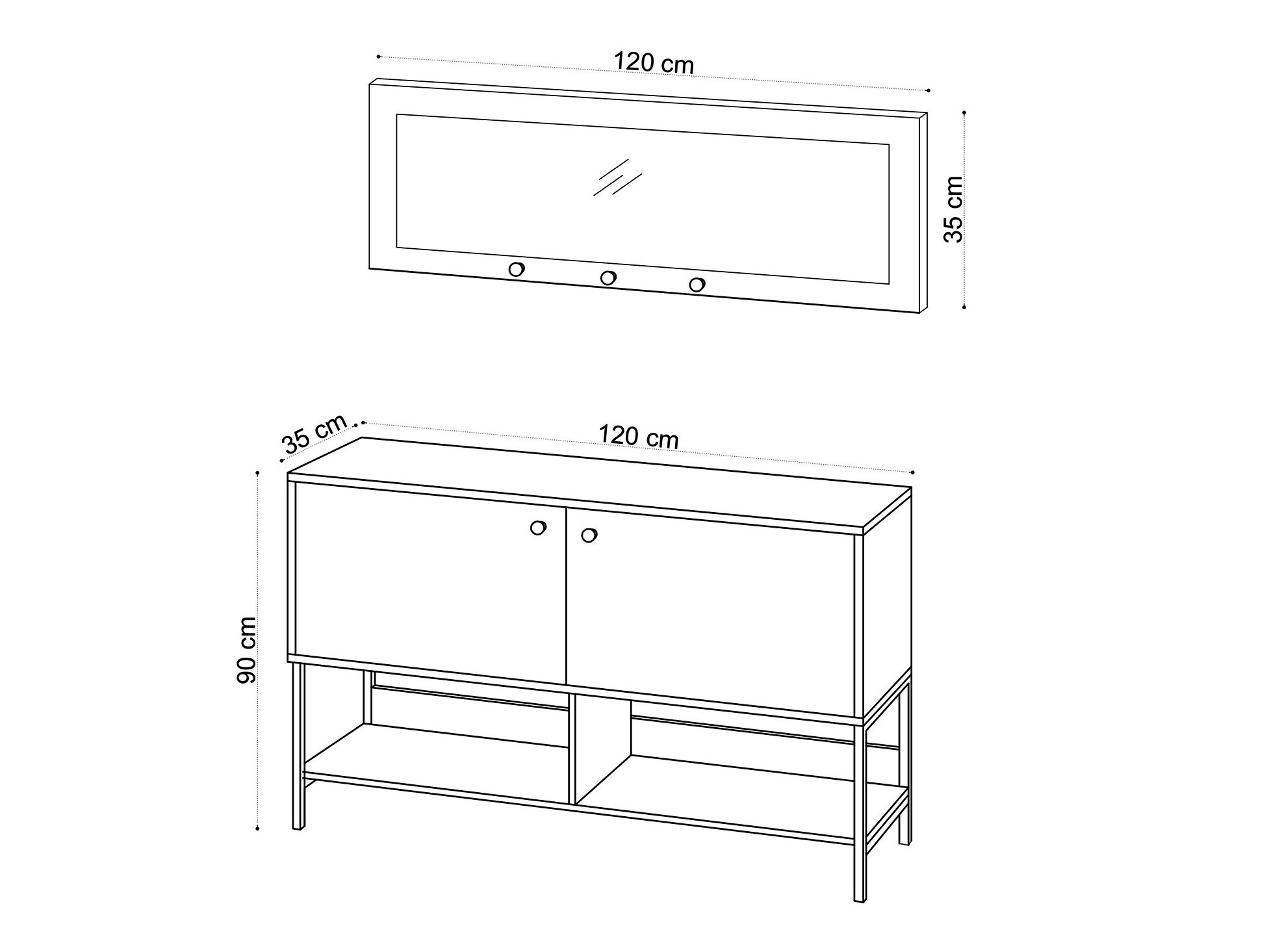 120 cm

35 cm

35 cm

120 cm

90 cm