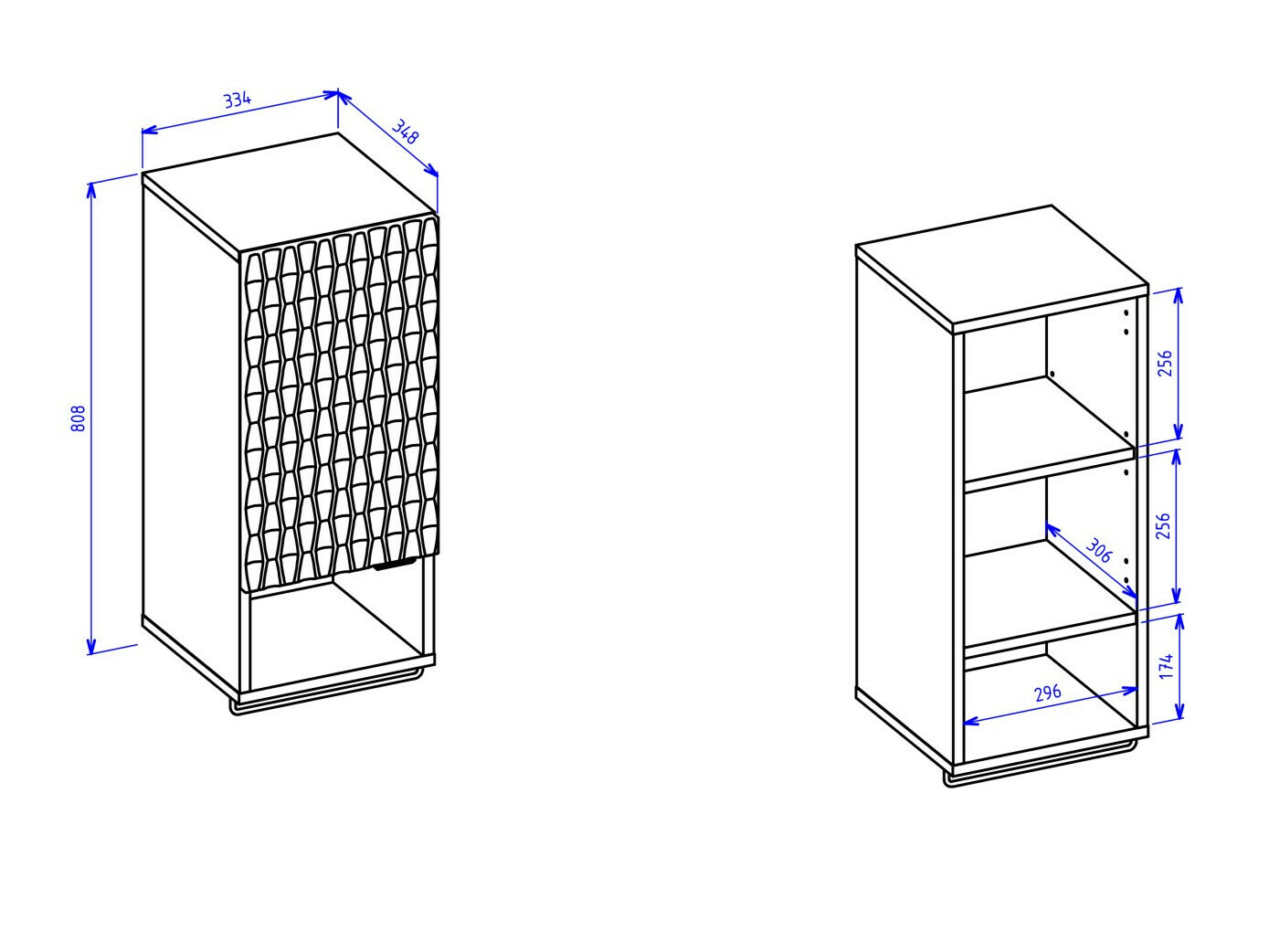 334
348
808
256
256
306
174
296