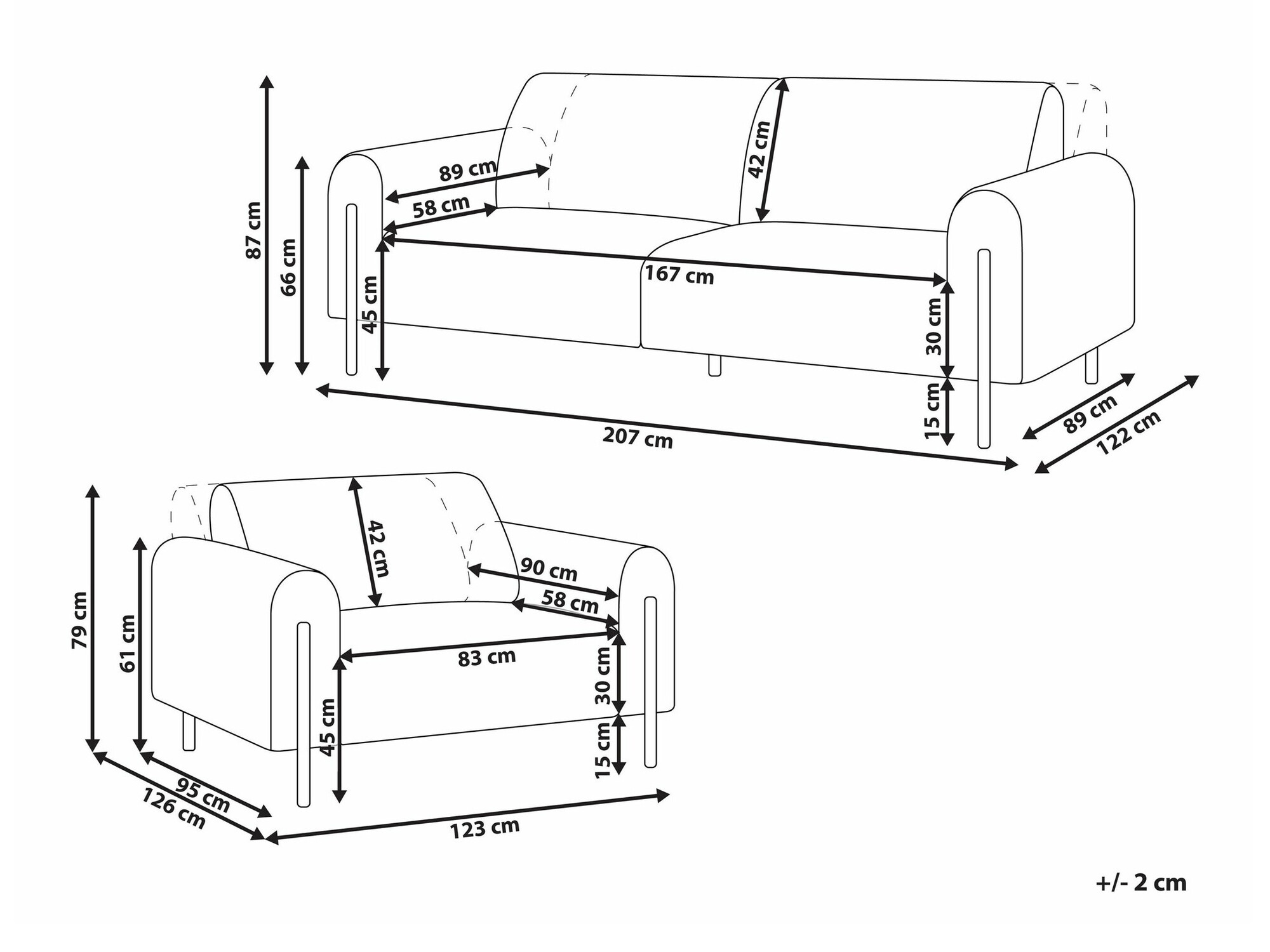 87 cm
66 cm
89 cm
58 cm
42 cm
45 cm
167 cm
30 cm
15 cm
207 cm
89 cm
122 cm

79 cm
61 cm
42 cm
90 cm
58 cm
83 cm
30 cm
45 cm
15 cm
95 cm
126 cm
123 cm

+/- 2 cm