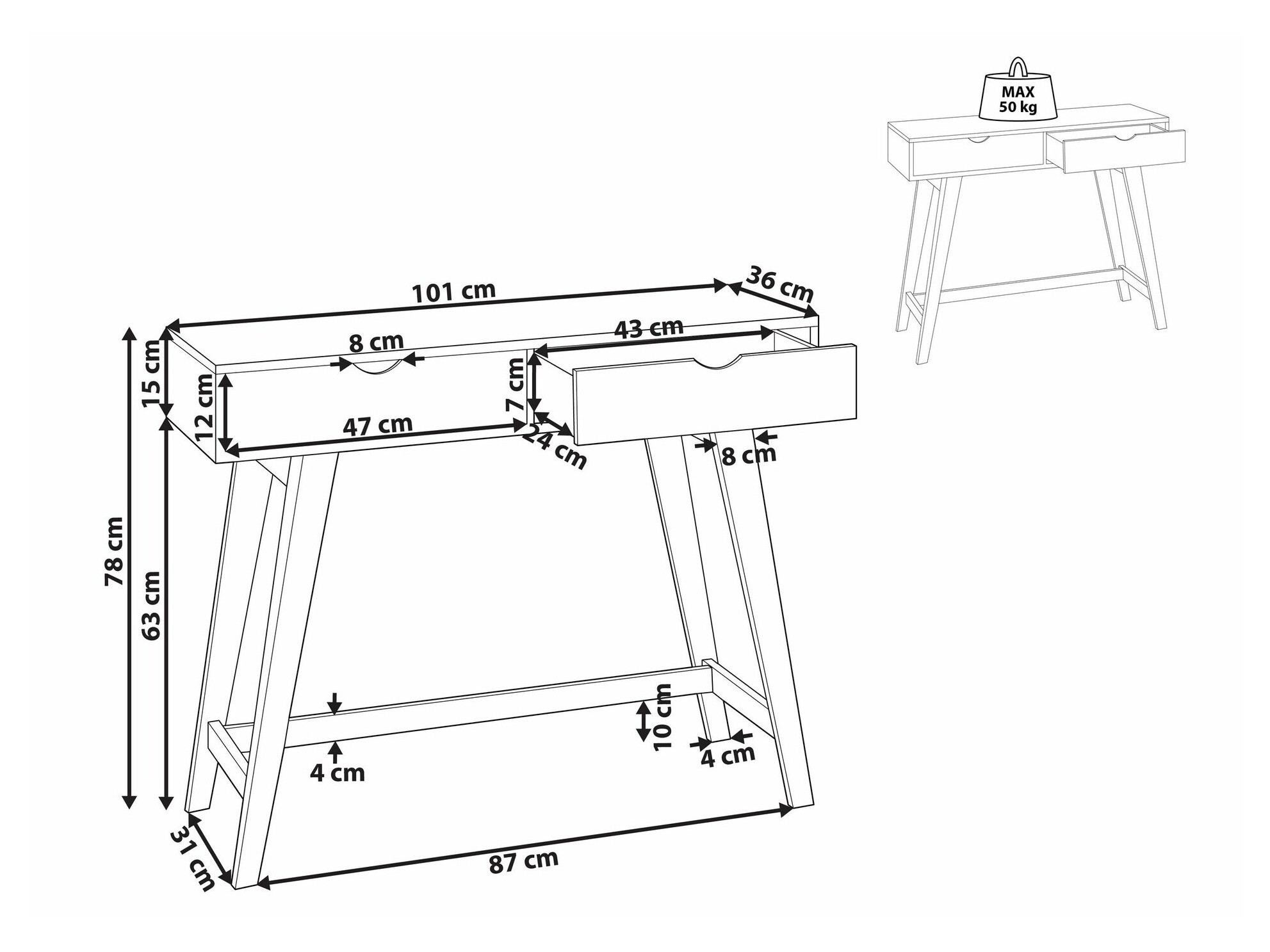 MAX
50 kg

101 cm
36 cm
43 cm
8 cm
15 cm
12 cm
7 cm
47 cm
24 cm
8 cm
78 cm
63 cm
10 cm
4 cm
4 cm
31 cm
87 cm