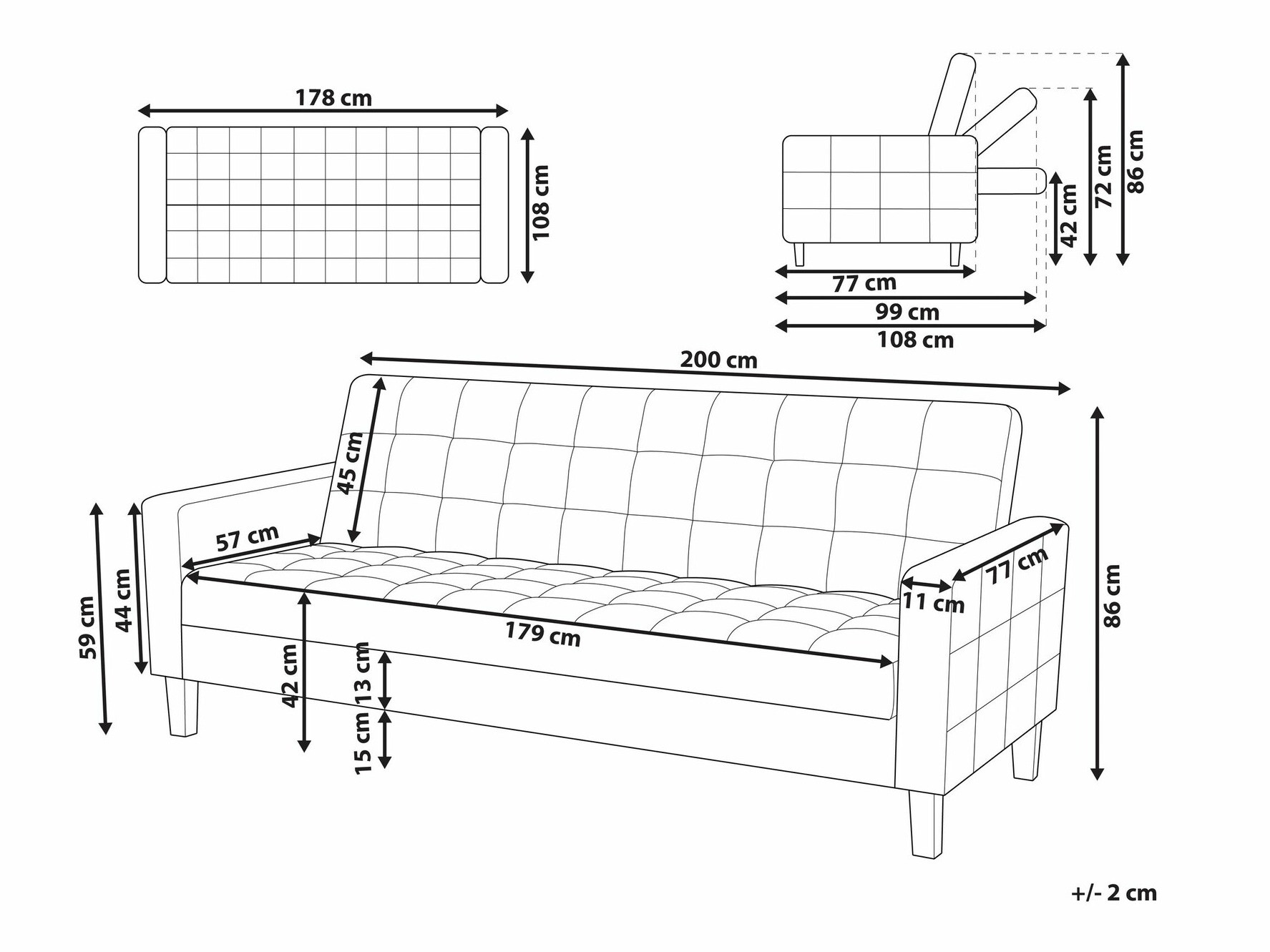 178 cm

108 cm

42 cm
72 cm
86 cm

77 cm
99 cm
108 cm

200 cm

45 cm

57 cm

59 cm
44 cm

42 cm
13 cm
15 cm

179 cm

11 cm
77 cm

86 cm

+/- 2 cm