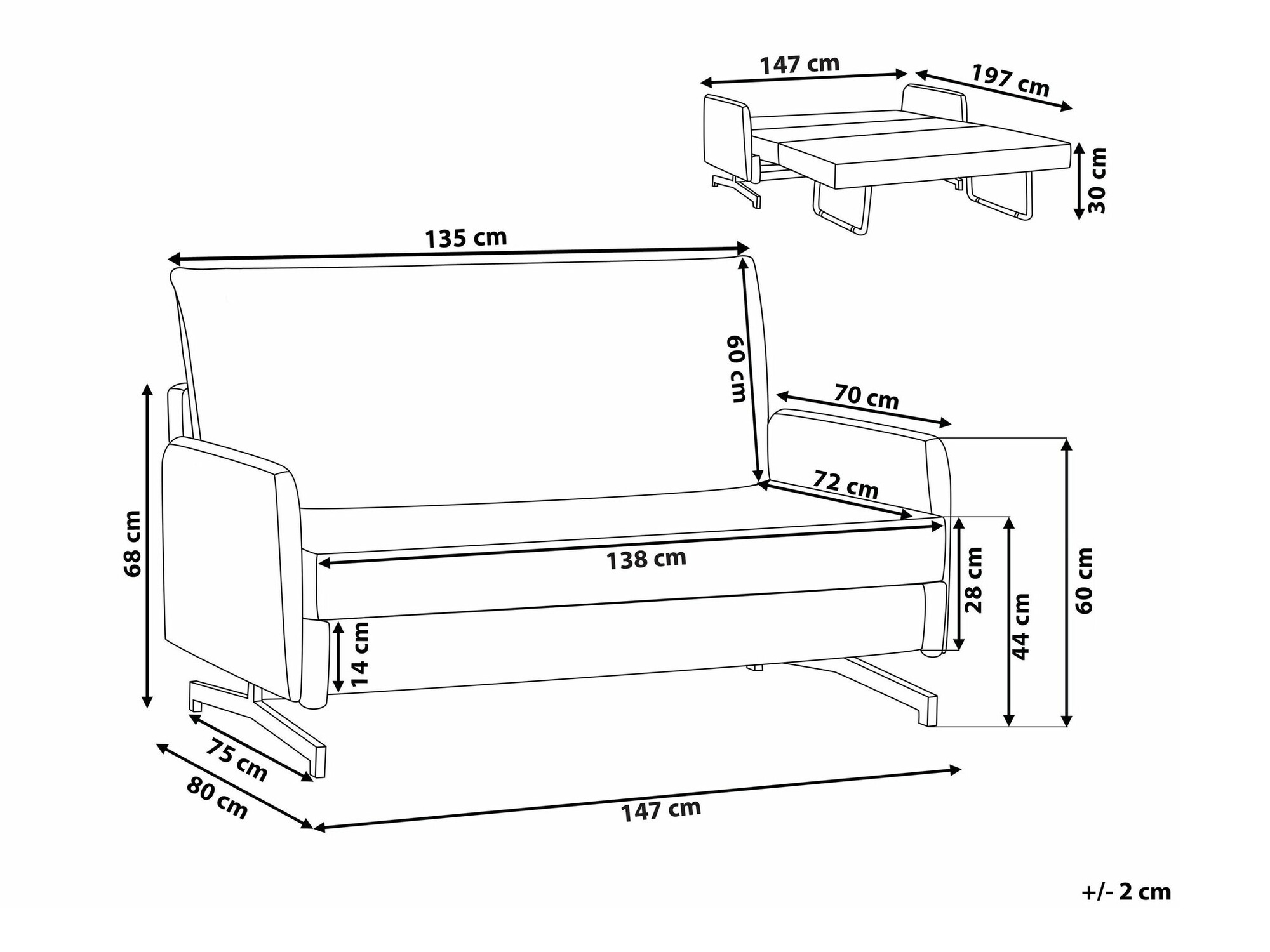 147 cm
197 cm
30 cm
135 cm
60 cm
70 cm
72 cm
68 cm
138 cm
28 cm
44 cm
60 cm
14 cm
75 cm
80 cm
147 cm
+/- 2 cm