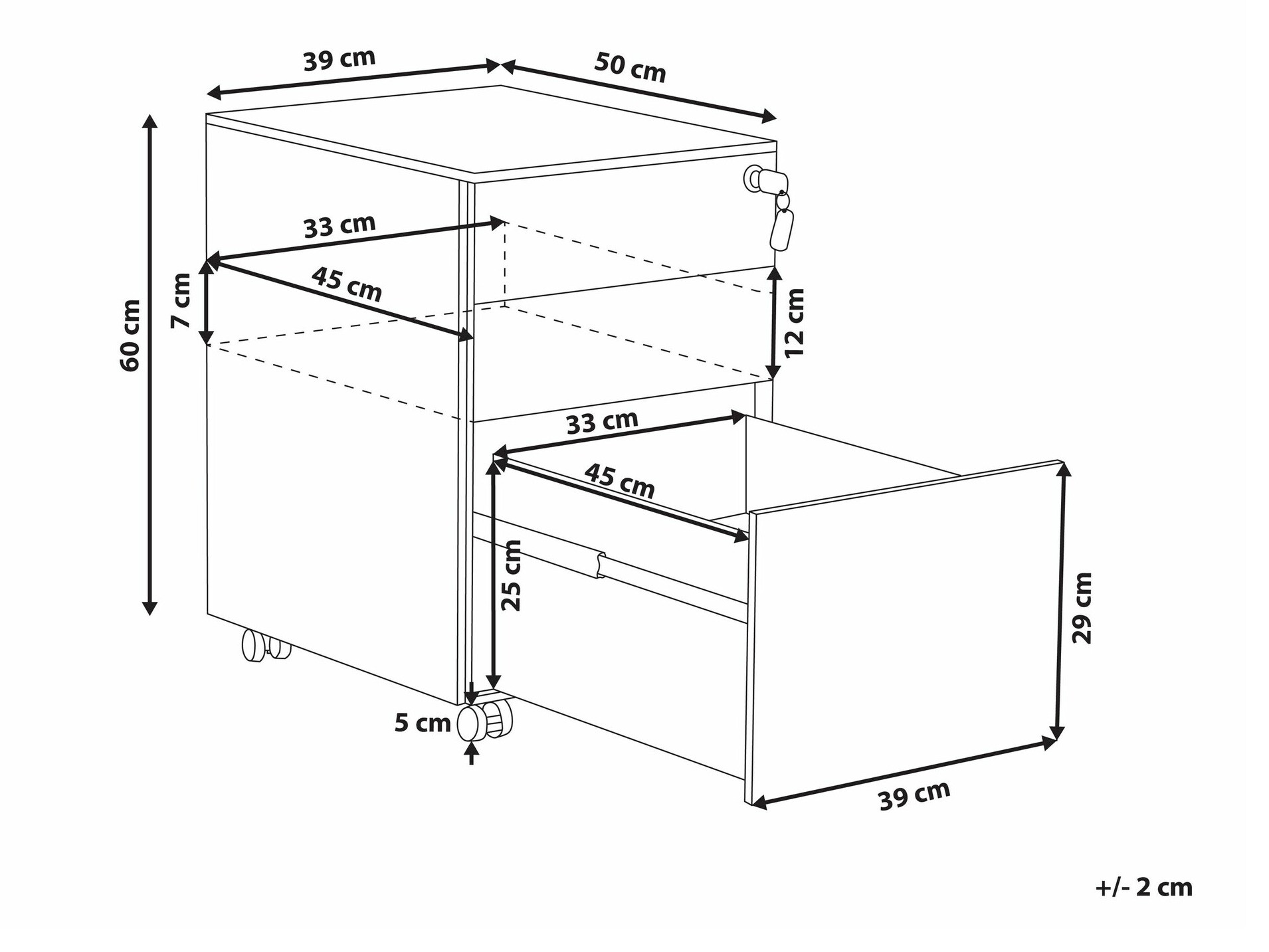 39 cm
50 cm
60 cm
33 cm
7 cm
45 cm
12 cm
33 cm
45 cm
25 cm
29 cm
5 cm
39 cm
+/- 2 cm