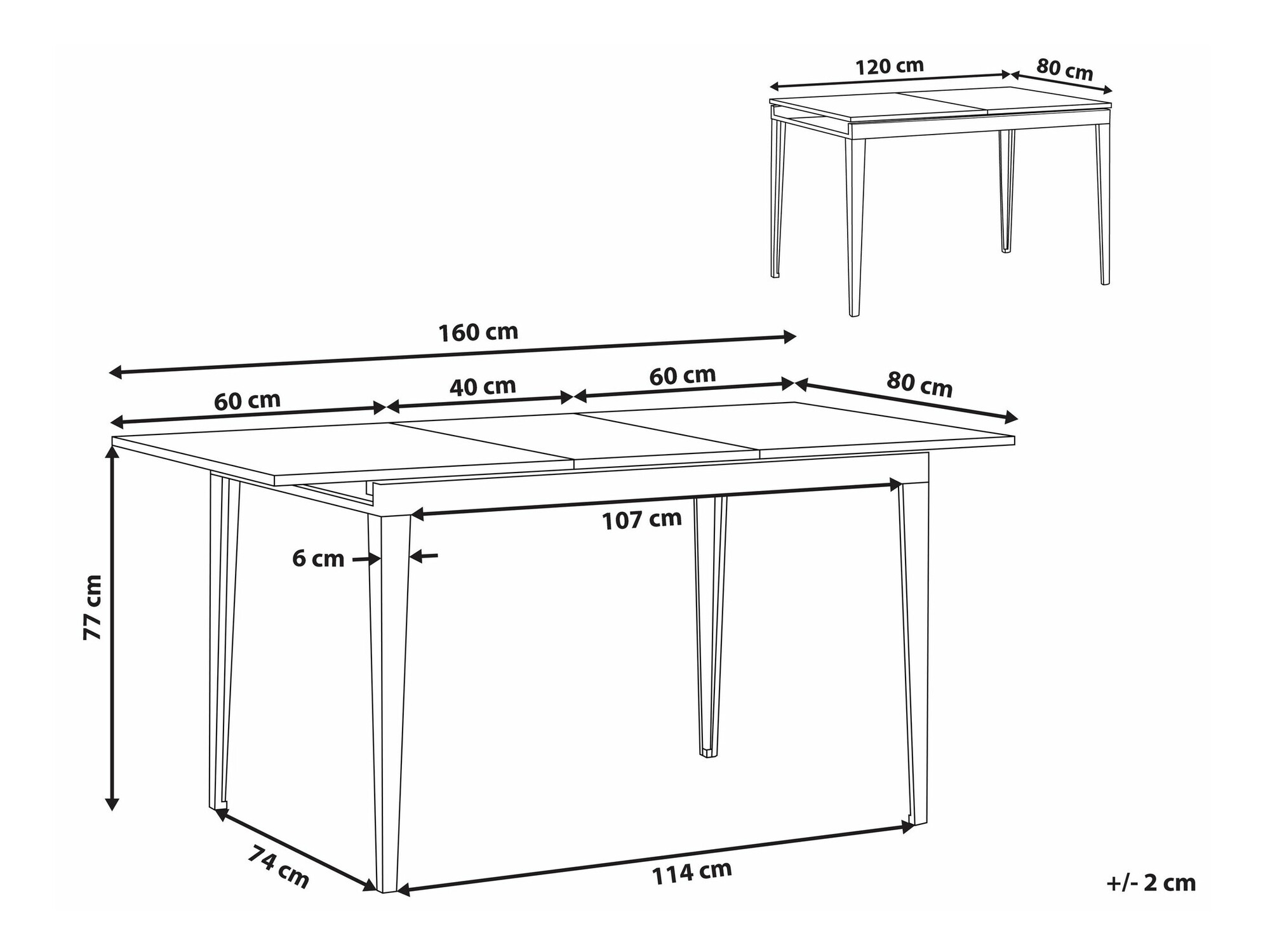 120 cm
80 cm
160 cm
60 cm
40 cm
60 cm
80 cm
107 cm
6 cm
77 cm
74 cm
114 cm
+/- 2 cm