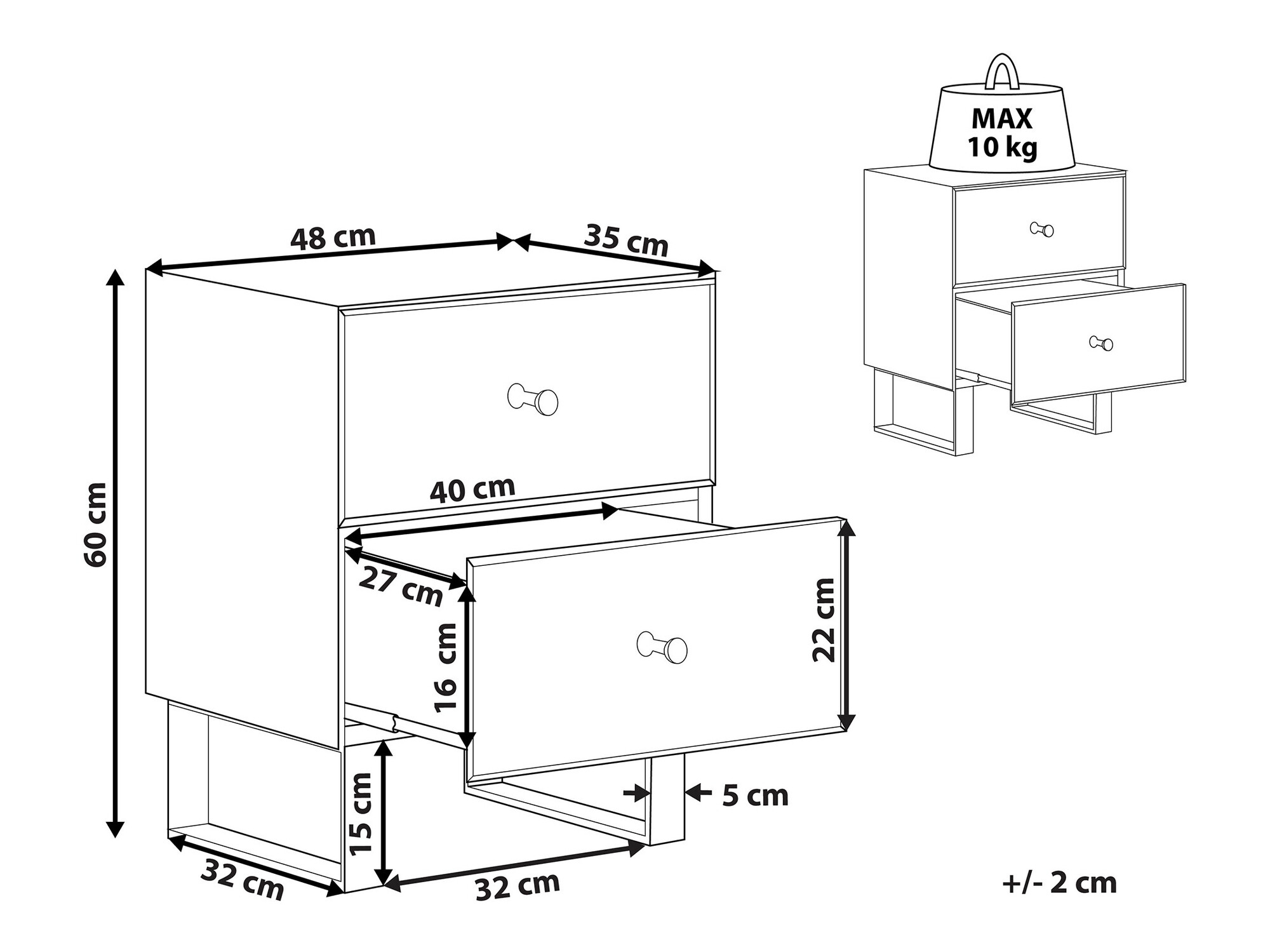 MAX
10 kg

48 cm
35 cm
60 cm
40 cm
27 cm
16 cm
22 cm
15 cm
5 cm
32 cm
32 cm

+/- 2 cm