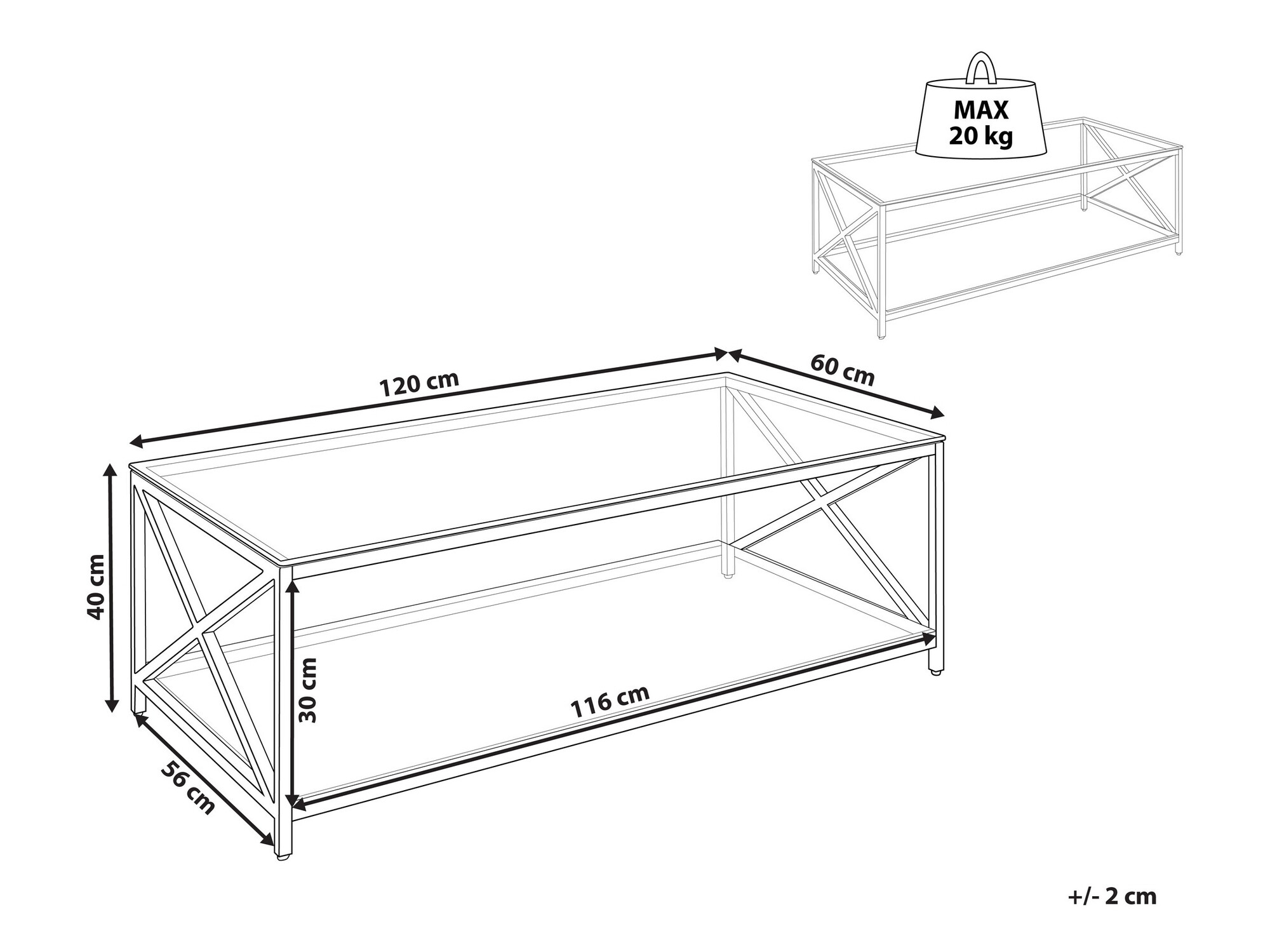 MAX
20 kg

120 cm

60 cm

40 cm

30 cm

116 cm

56 cm

+/- 2 cm