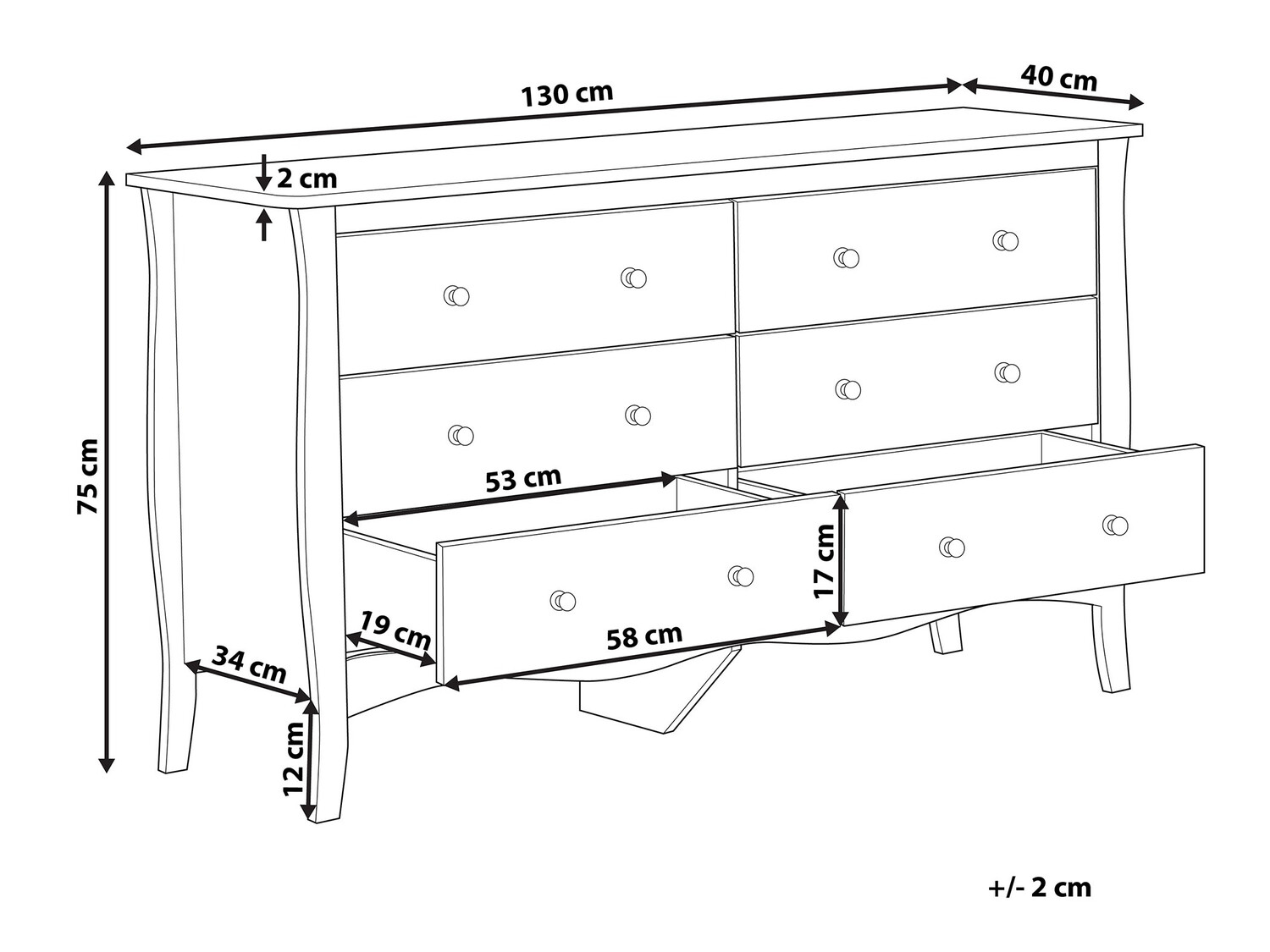 130 cm
40 cm
2 cm
75 cm
53 cm
17 cm
19 cm
58 cm
34 cm
12 cm
+/- 2 cm