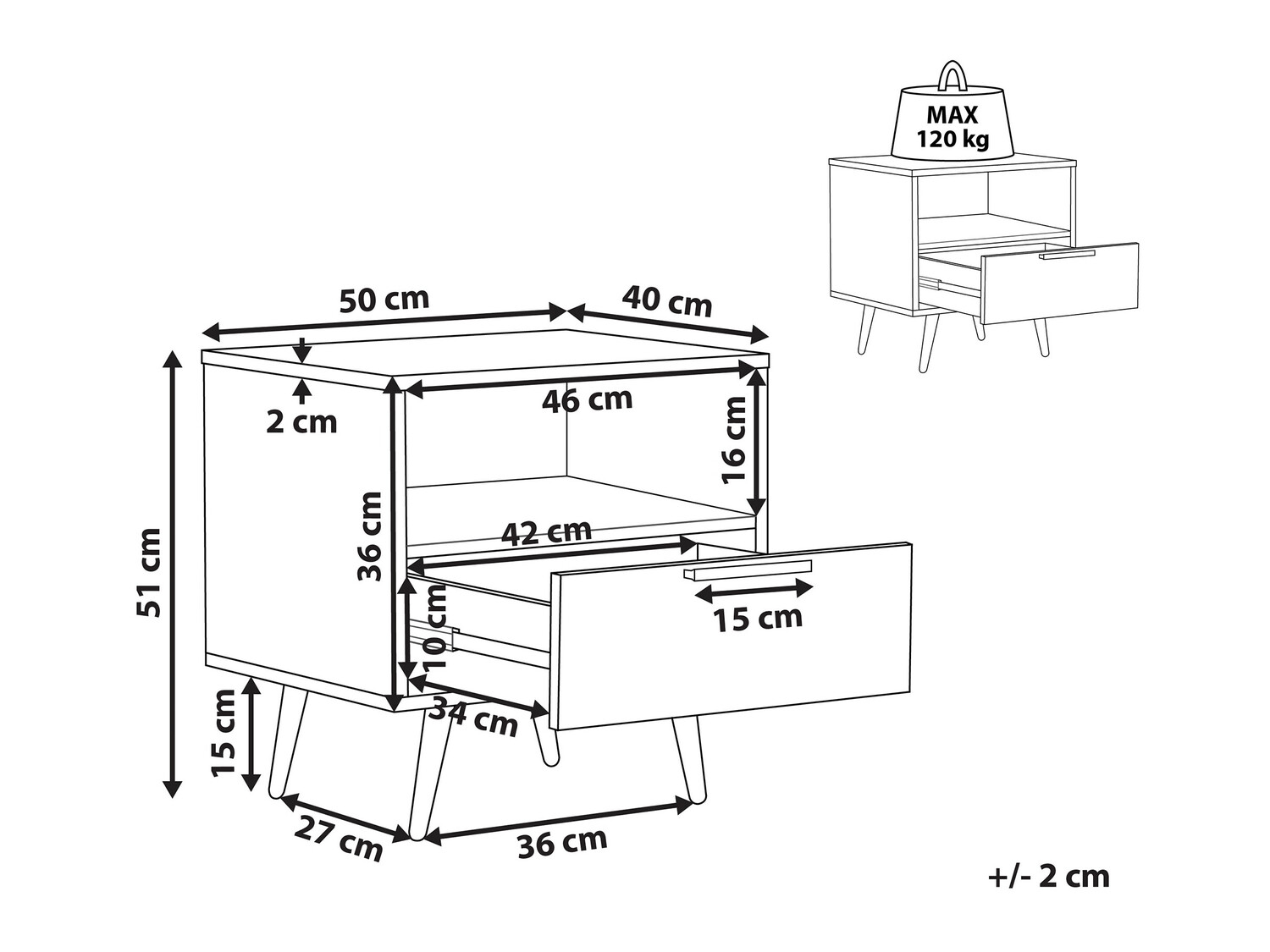 MAX
120 kg

50 cm
40 cm
2 cm
46 cm
16 cm
51 cm
36 cm
42 cm
15 cm
10 cm
34 cm
15 cm
27 cm
36 cm

+/- 2 cm