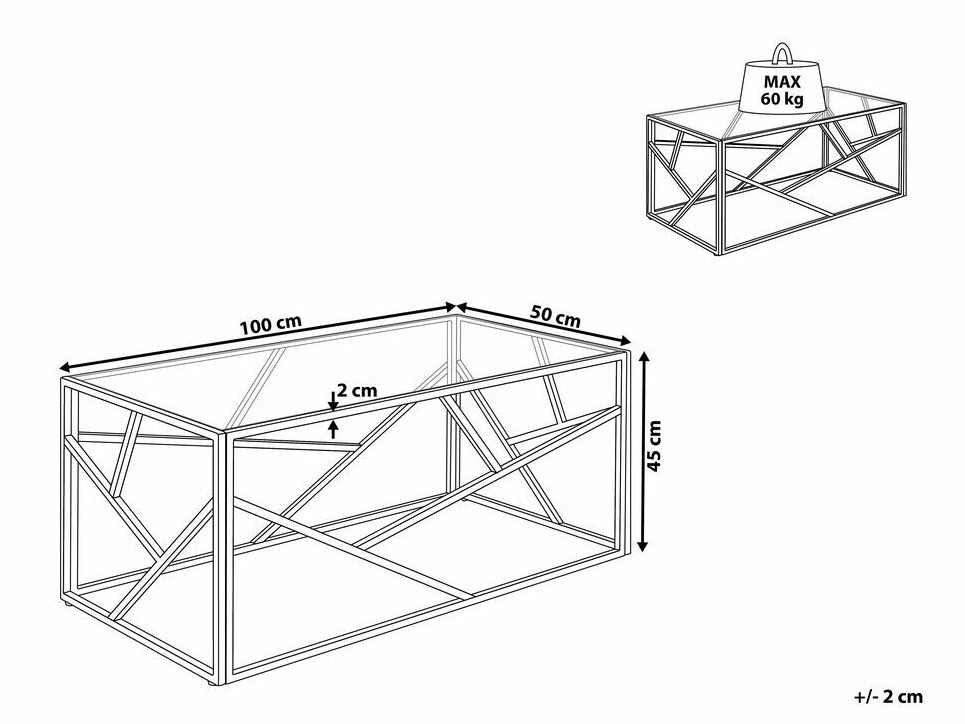 MAX
60 kg

100 cm
50 cm
2 cm
45 cm

+/- 2 cm