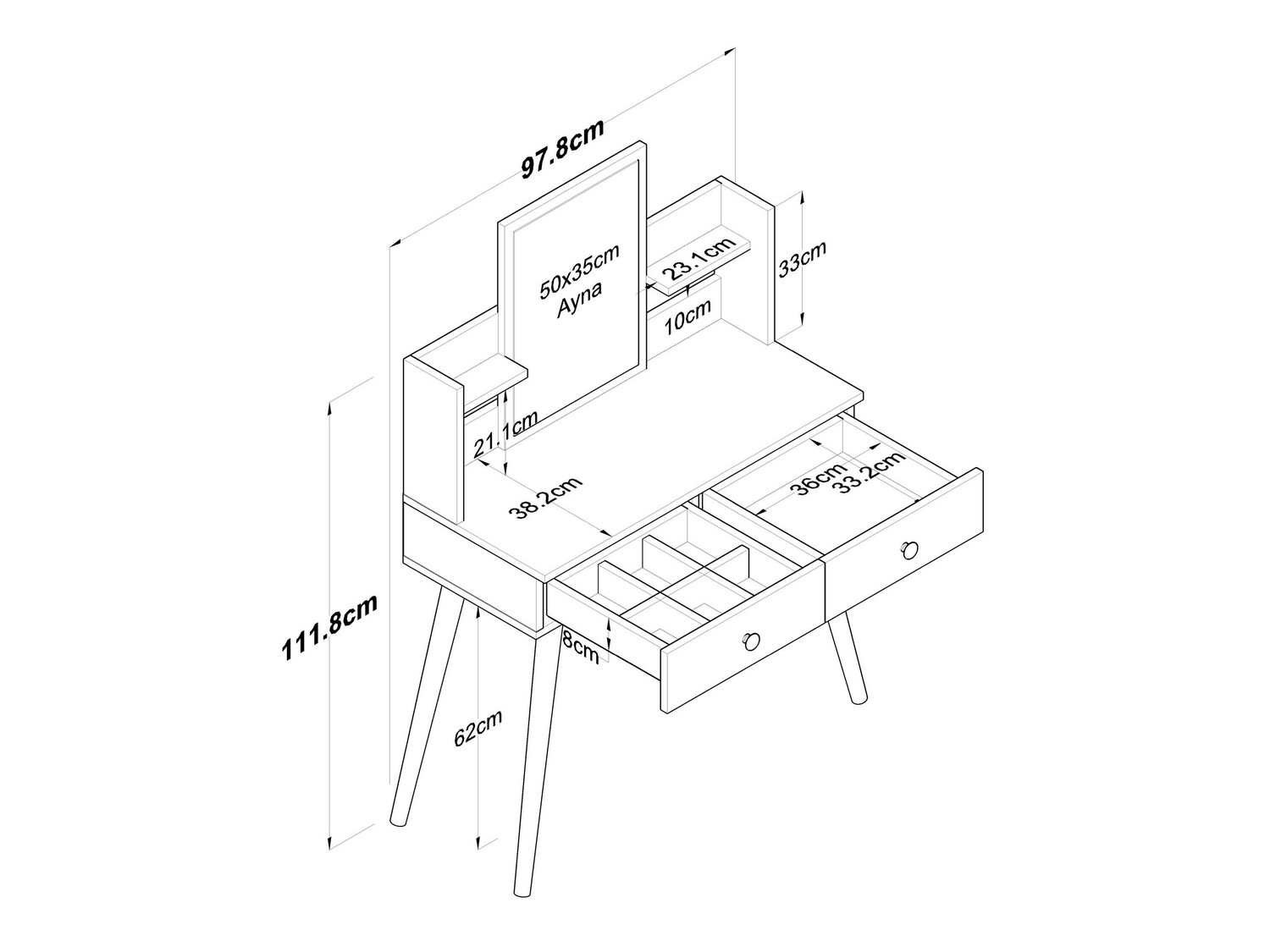 97.8cm

50x35cm
Ayna

23.1cm

33cm

10cm

21.1cm

38.2cm

36cm

33.2cm

111.8cm

8cm

62cm