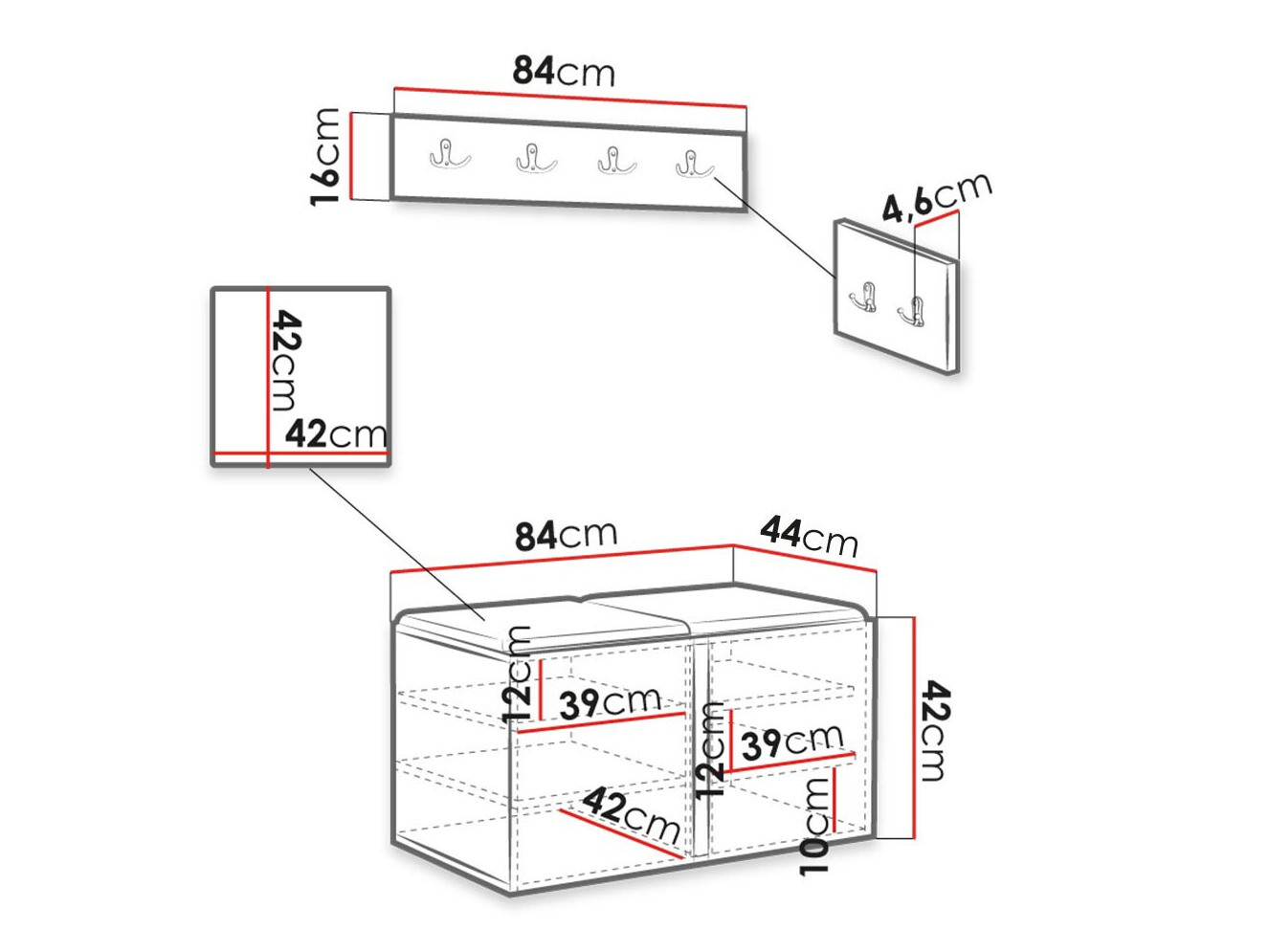 84cm
16cm
4,6cm
42cm
42cm
84cm
44cm
12cm
39cm
12cm
39cm
42cm
42cm
10cm