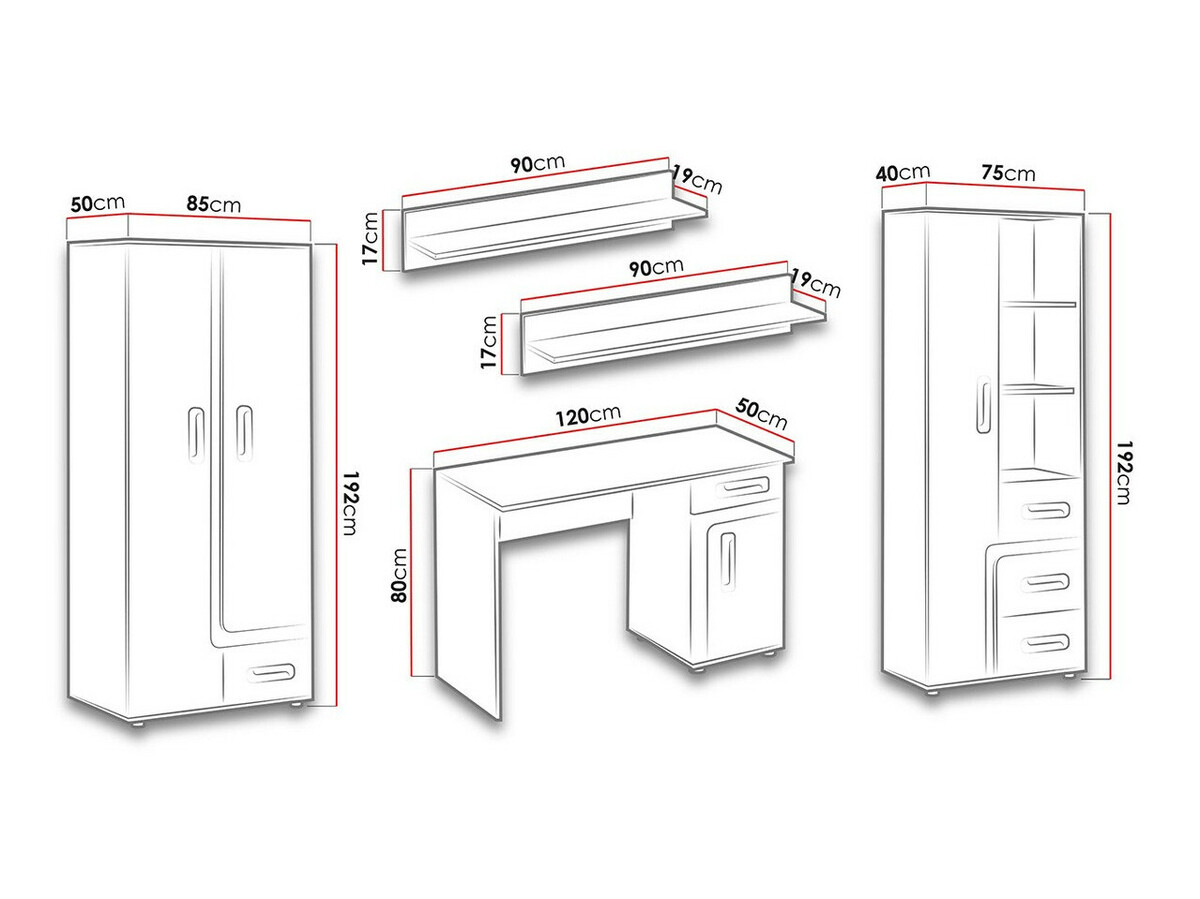 50cm
85cm
192cm

90cm
19cm
17cm

90cm
19cm
17cm

120cm
50cm
80cm

40cm
75cm
192cm