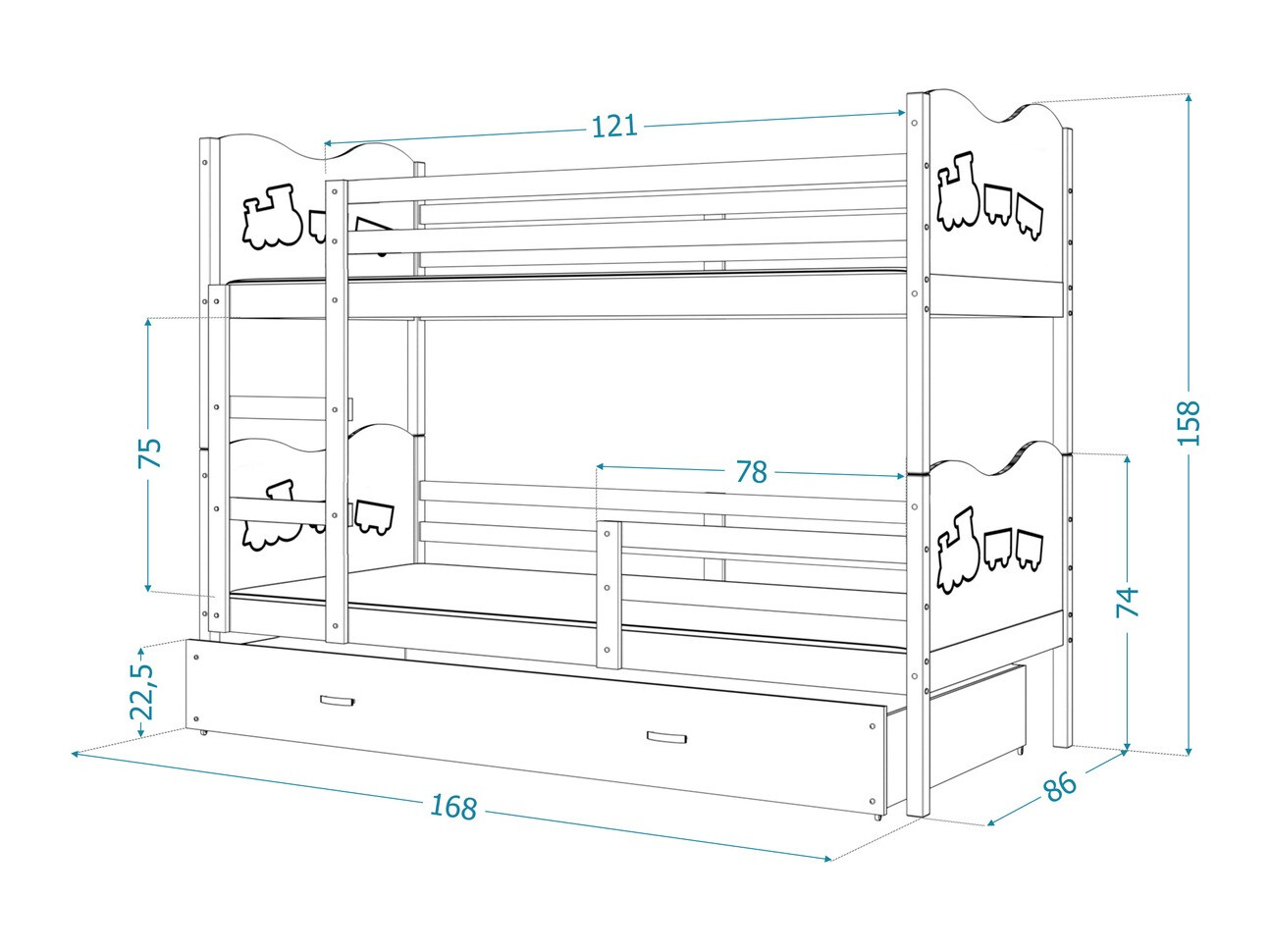 121
75
78
158
74
22,5
168
86